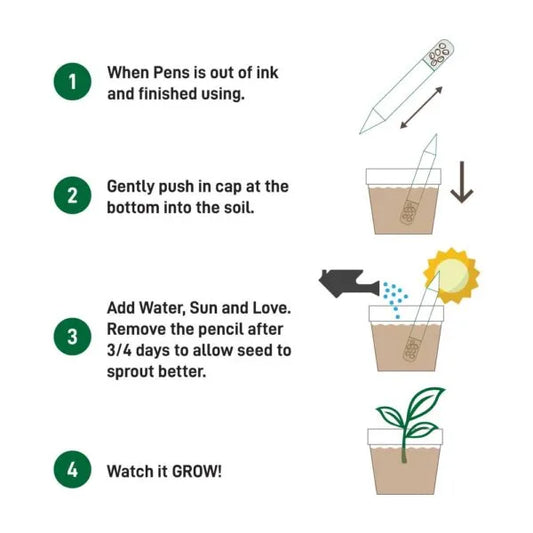 1 When Pens is out of ink and finished using.

2 Gently push in cap at the bottom into the soil.

3 Add Water, Sun and Love. Remove the pencil after 3/4 days to allow seed to sprout better.

4 Watch it GROW!